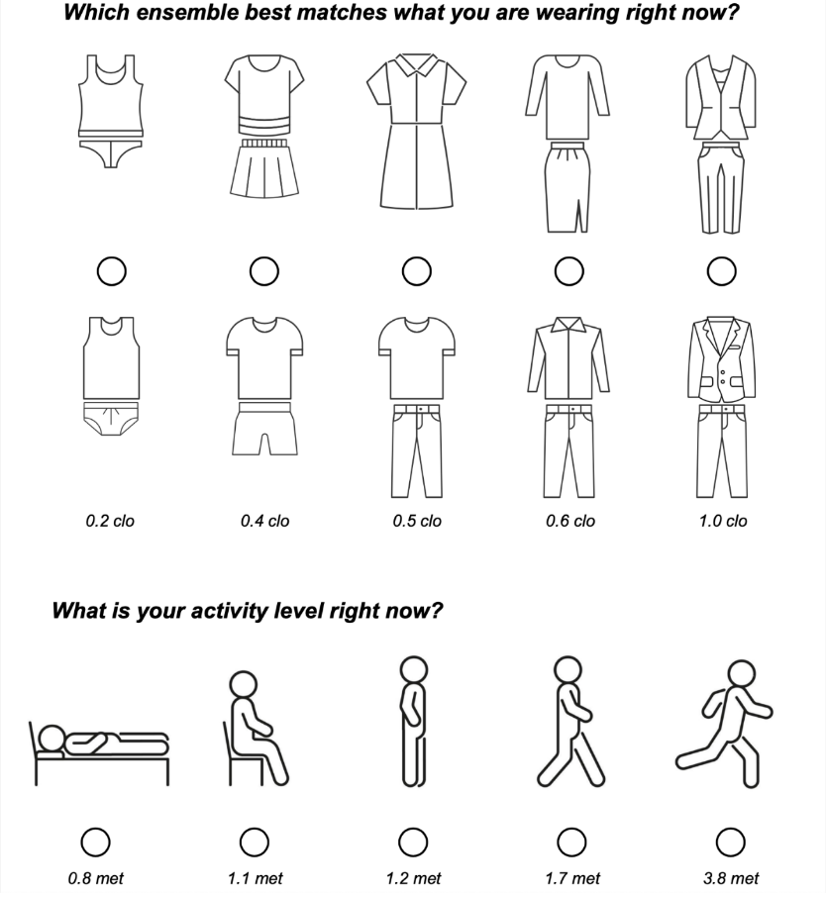 Which ensemble best matches what you are wearing right now?

0.2 clo

0.4 clo

0.5 clo

0.6 clo

1.0 clo

What is your activity level right now?

0.8 met

1.1 met

1.2 met

1.7 met

3.8 met